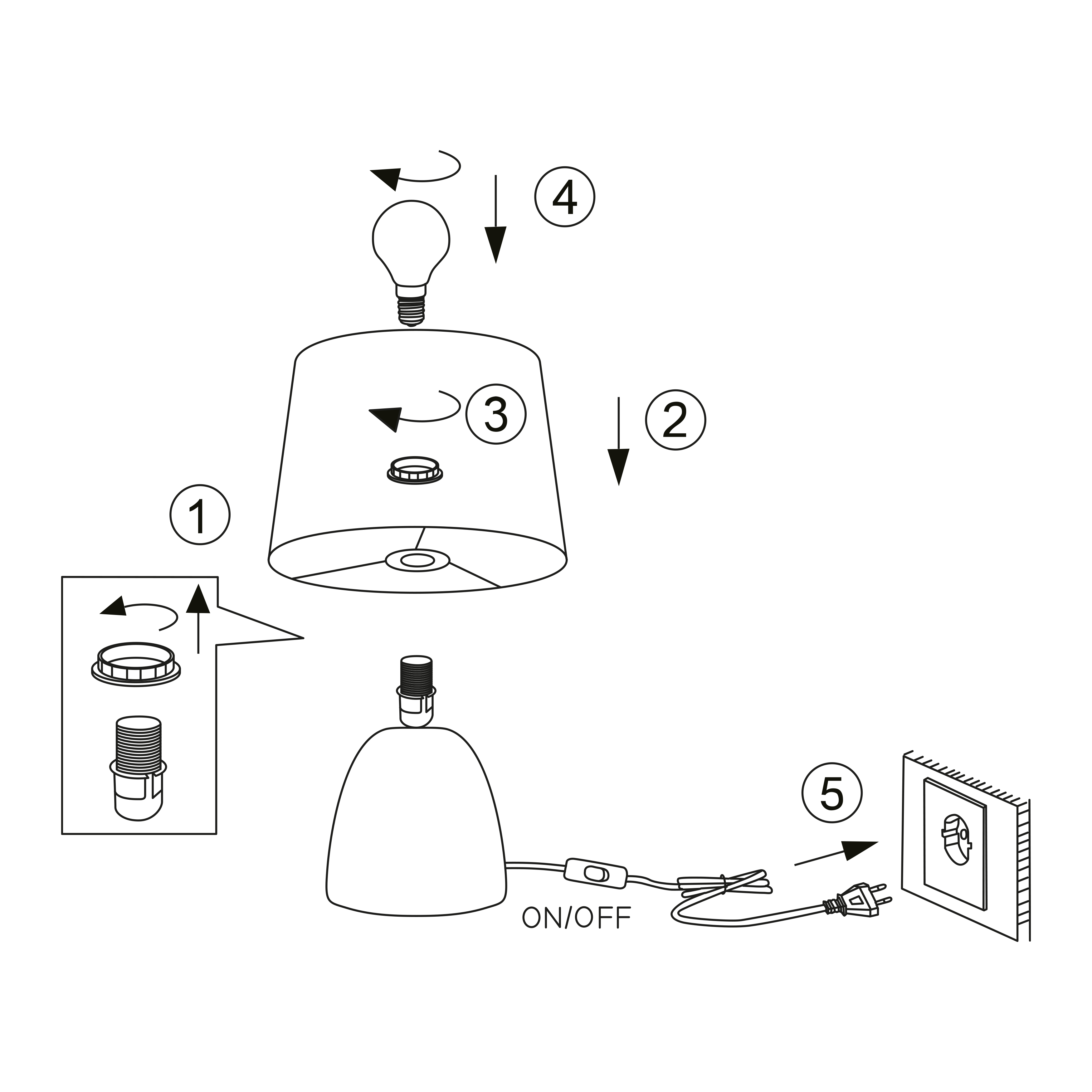 4

3

2

1

5

ON/OFF