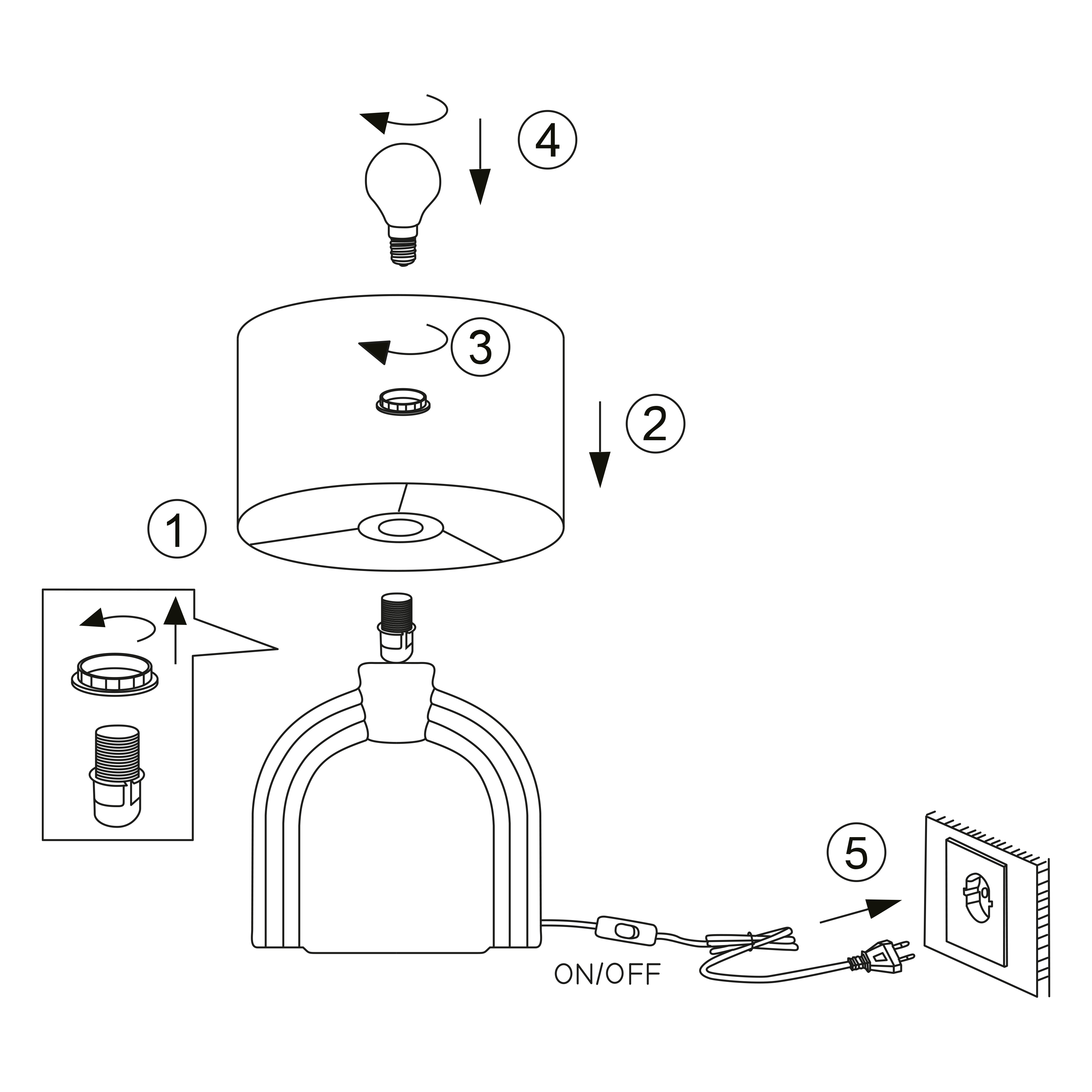 4

3

2

1

5

ON/OFF